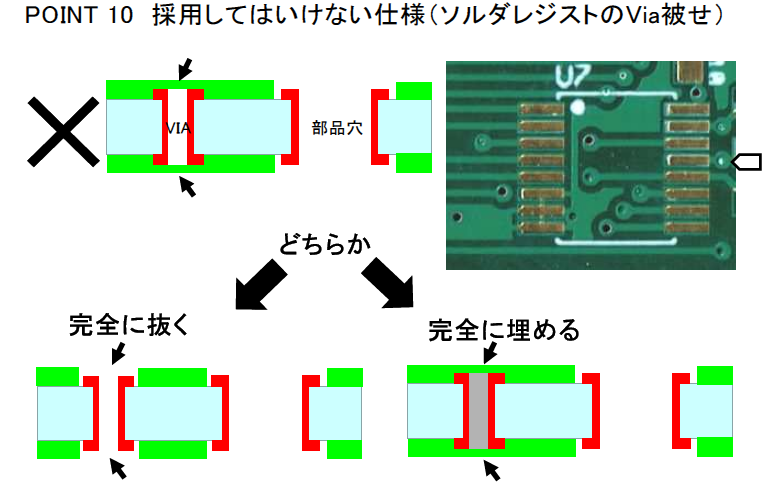 POINT 10 採用してはいけない仕様（ソルダレジストのVia被せ）

VIA

部品穴

U7

どちらか

完全に抜く

完全に埋める